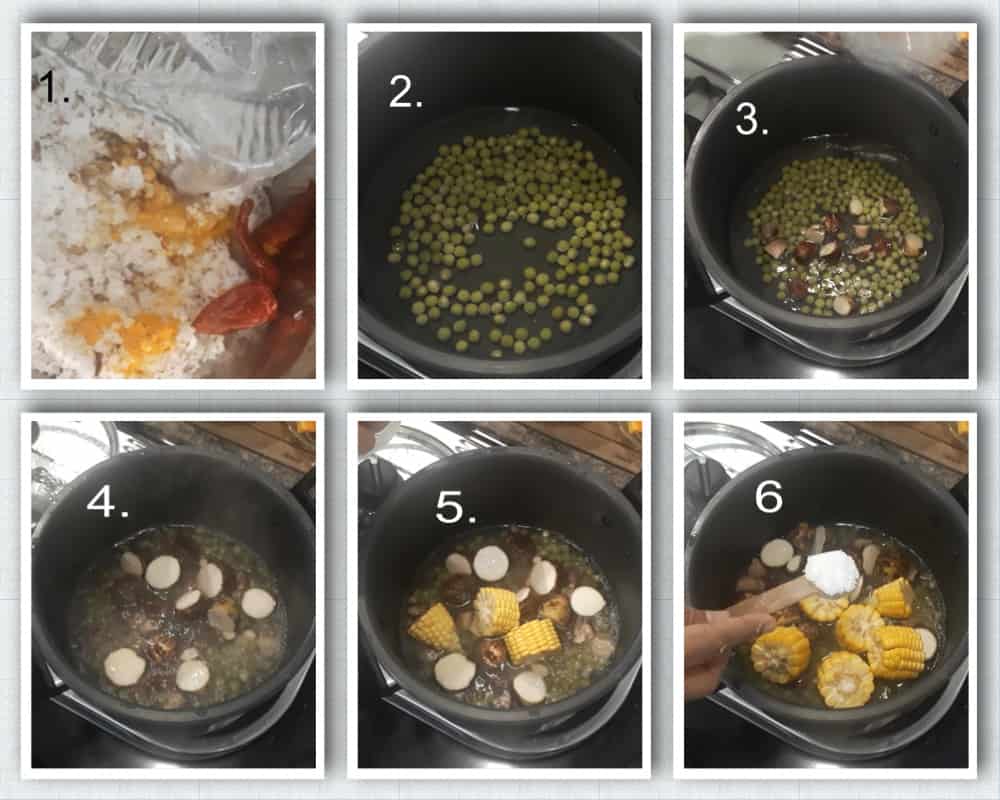 1.

2.

3.

4.

5.

6